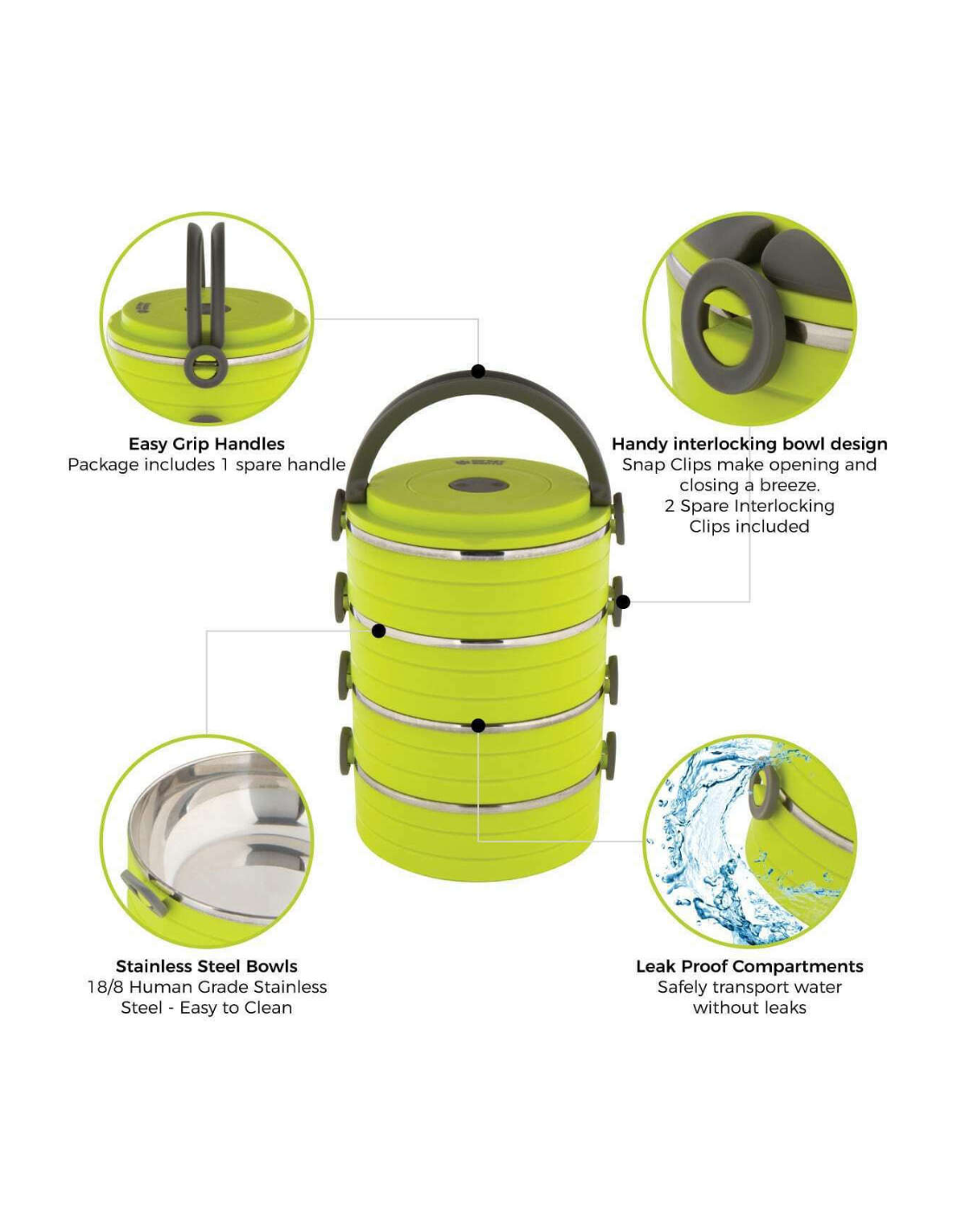 Easy Grip Handles
Package includes 1 spare handle

Handy interlocking bowl design
Snap Clips make opening and closing a breeze.
2 Spare Interlocking Clips included

Stainless Steel Bowls
18/8 Human Grade Stainless Steel - Easy to Clean

Leak Proof Compartments
Safely transport water without leaks