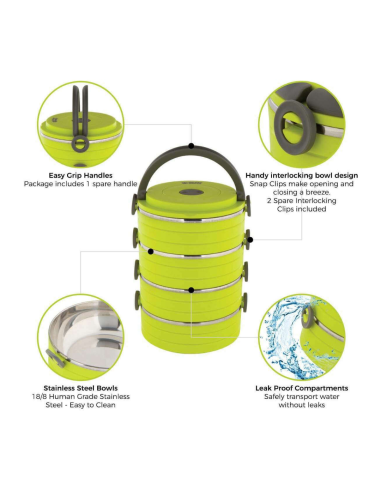 Easy Grip Handles
Package includes 1 spare handle

Handy interlocking bowl design
Snap Clips make opening and closing a breeze.
2 Spare Interlocking Clips included

Stainless Steel Bowls
18/8 Human Grade Stainless Steel - Easy to Clean

Leak Proof Compartments
Safely transport water without leaks