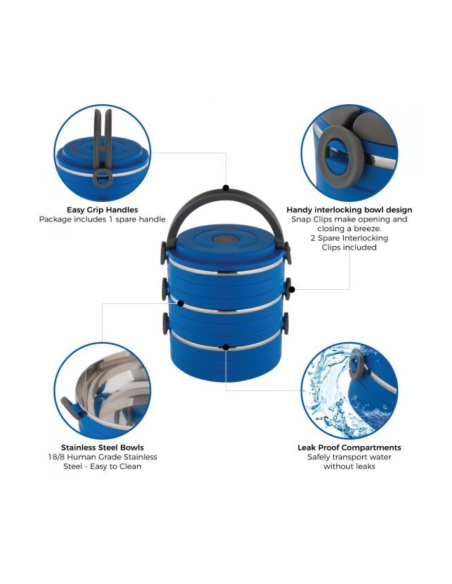 Easy Grip Handles
Package includes 1 spare handle

Handy interlocking bowl design
Snap Clips make opening and closing a breeze.
2 Spare Interlocking Clips included

Stainless Steel Bowls
18/8 Human Grade Stainless Steel - Easy to Clean

Leak Proof Compartments
Safely transport water without leaks