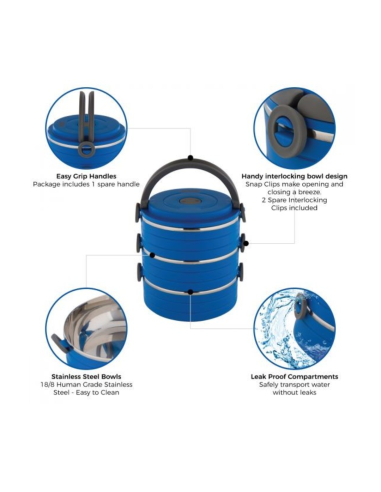 Easy Grip Handles
Package includes 1 spare handle

Handy interlocking bowl design
Snap Clips make opening and closing a breeze.
2 Spare Interlocking Clips included

Stainless Steel Bowls
18/8 Human Grade Stainless Steel - Easy to Clean

Leak Proof Compartments
Safely transport water without leaks